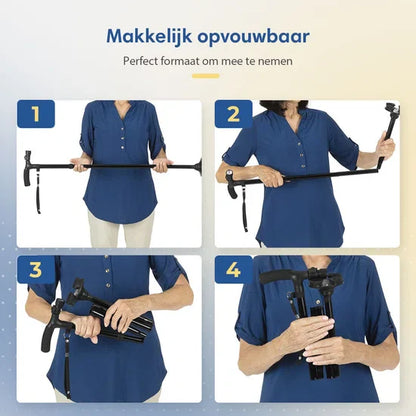 Makkelijk opvouwbaar

Perfect formaat om mee te nemen

1

2

3

4