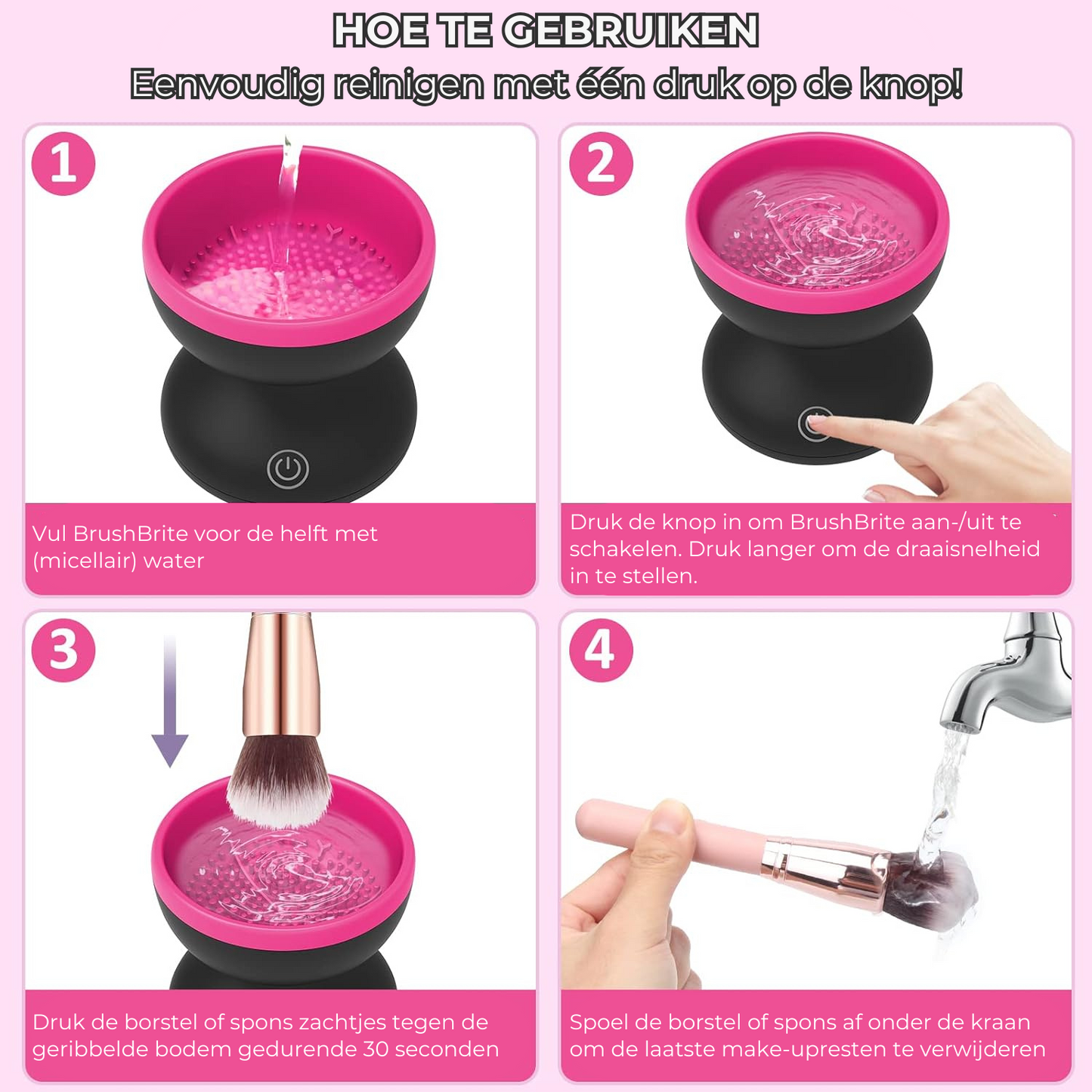 HOE TE GEBRUIKEN
Eenvoudig reinigen met één druk op de knop!

1

Vul BrushBrite voor de helft met (micellair) water

2

Druk de knop in om BrushBrite aan-/uit te schakelen. Druk langer om de draaisnelheid in te stellen.

3

Druk de borstel of spons zachtjes tegen de geribbelde bodem gedurende 30 seconden

4

Spoel de borstel of spons af onder de kraan om de laatste make-upresten te verwijderen