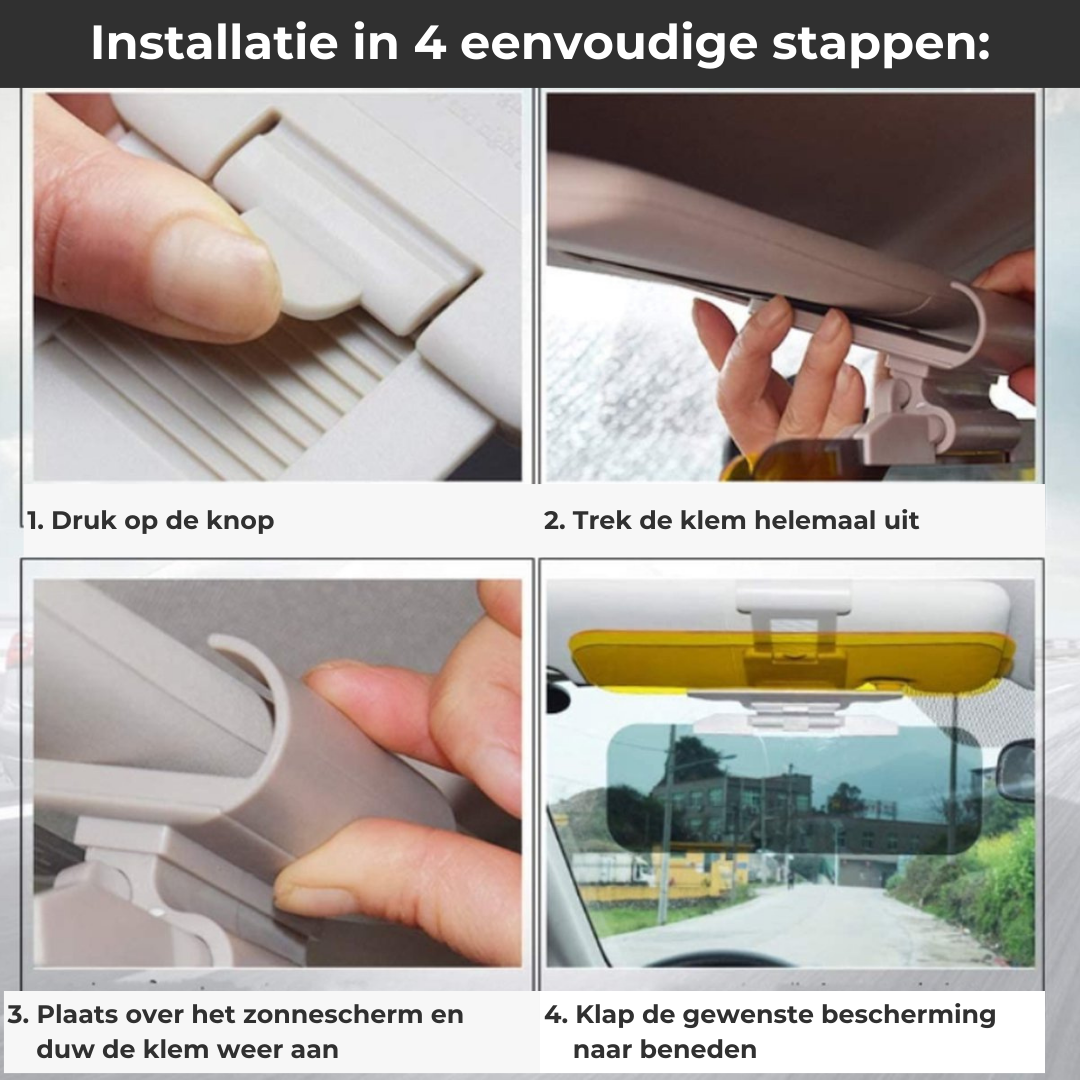 Installatie in 4 eenvoudige stappen:

1. Druk op de knop

2. Trek de klem helemaal uit

3. Plaats over het zonnescherm en duw de klem weer aan

4. Klap de gewenste bescherming naar beneden